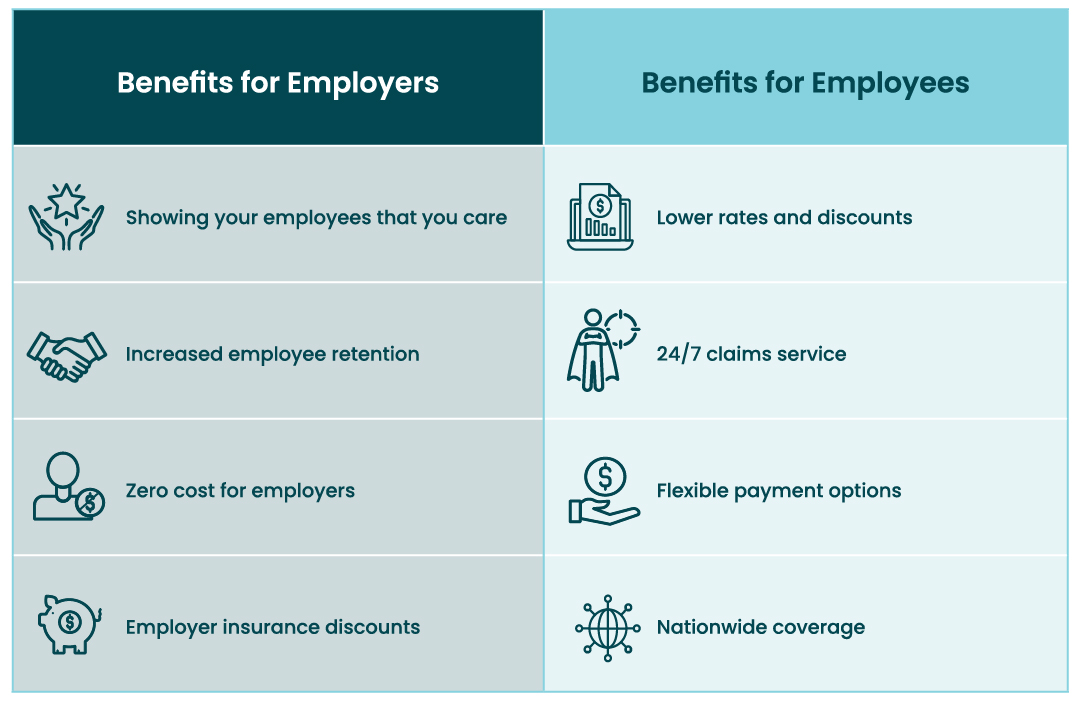 | Benefits for Employers | Benefits for Employees |
|---|---|
| Showing your employees that you care | Lower rates and discounts |
| Increased employee retention | 24/7 claims service |
| Zero cost for employers | Flexible payment options |
| Employer insurance discounts | Nationwide coverage |